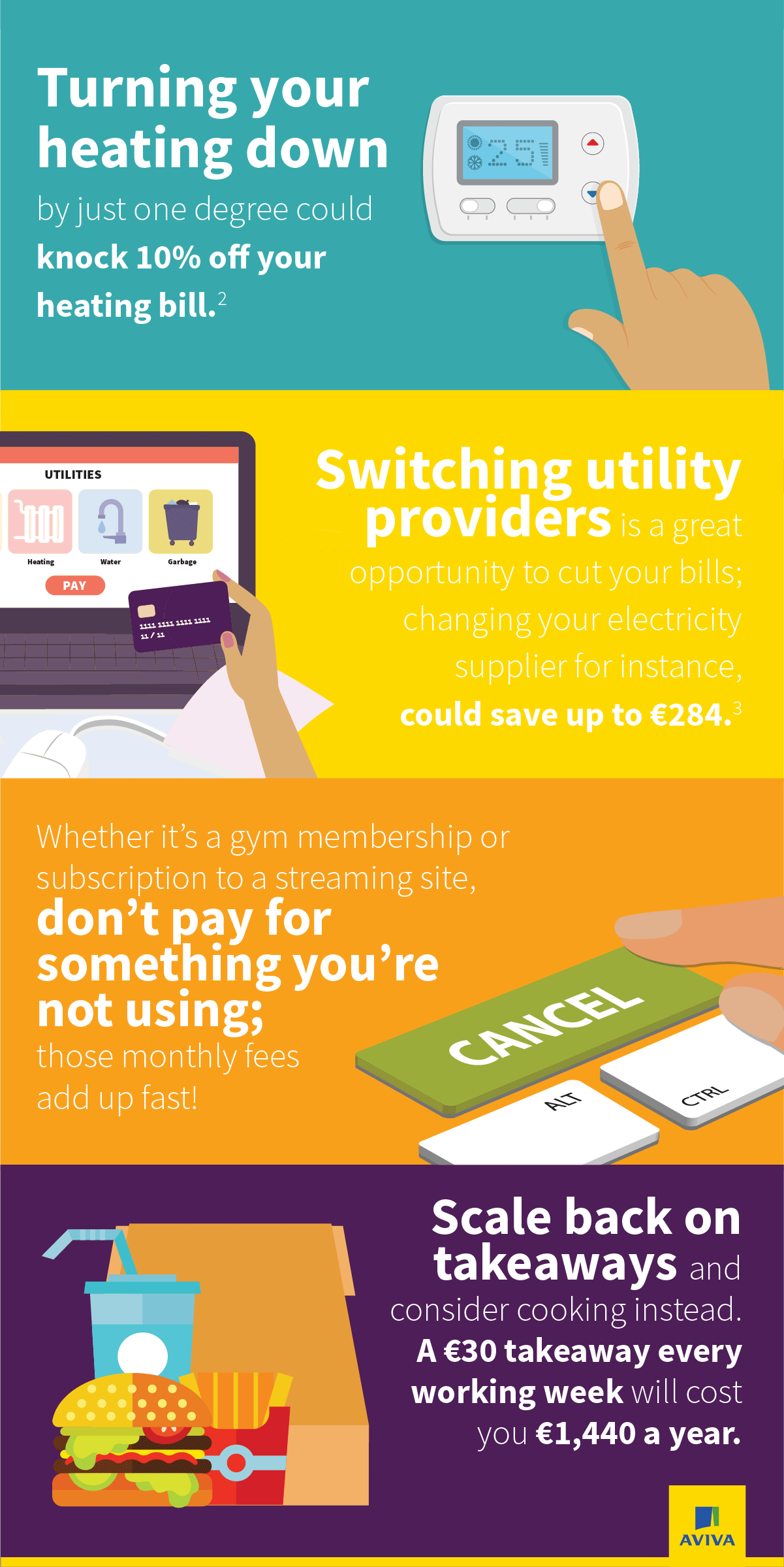 Turning your heating down by just one degree could knock 10% off your heating bill.$^2$

UTILITIES

Heating

Water

Garbage

PAY

1111 1111 1111 1111
11 / 11

Switching utility providers is a great opportunity to cut your bills; changing your electricity supplier for instance, could save up to €284.$^3$

Whether it's a gym membership or subscription to a streaming site, don't pay for something you're not using; those monthly fees add up fast!

CANCEL

ALT

CTRL

Scale back on takeaways and consider cooking instead. A €30 takeaway every working week will cost you €1,440 a year.

AVIVA