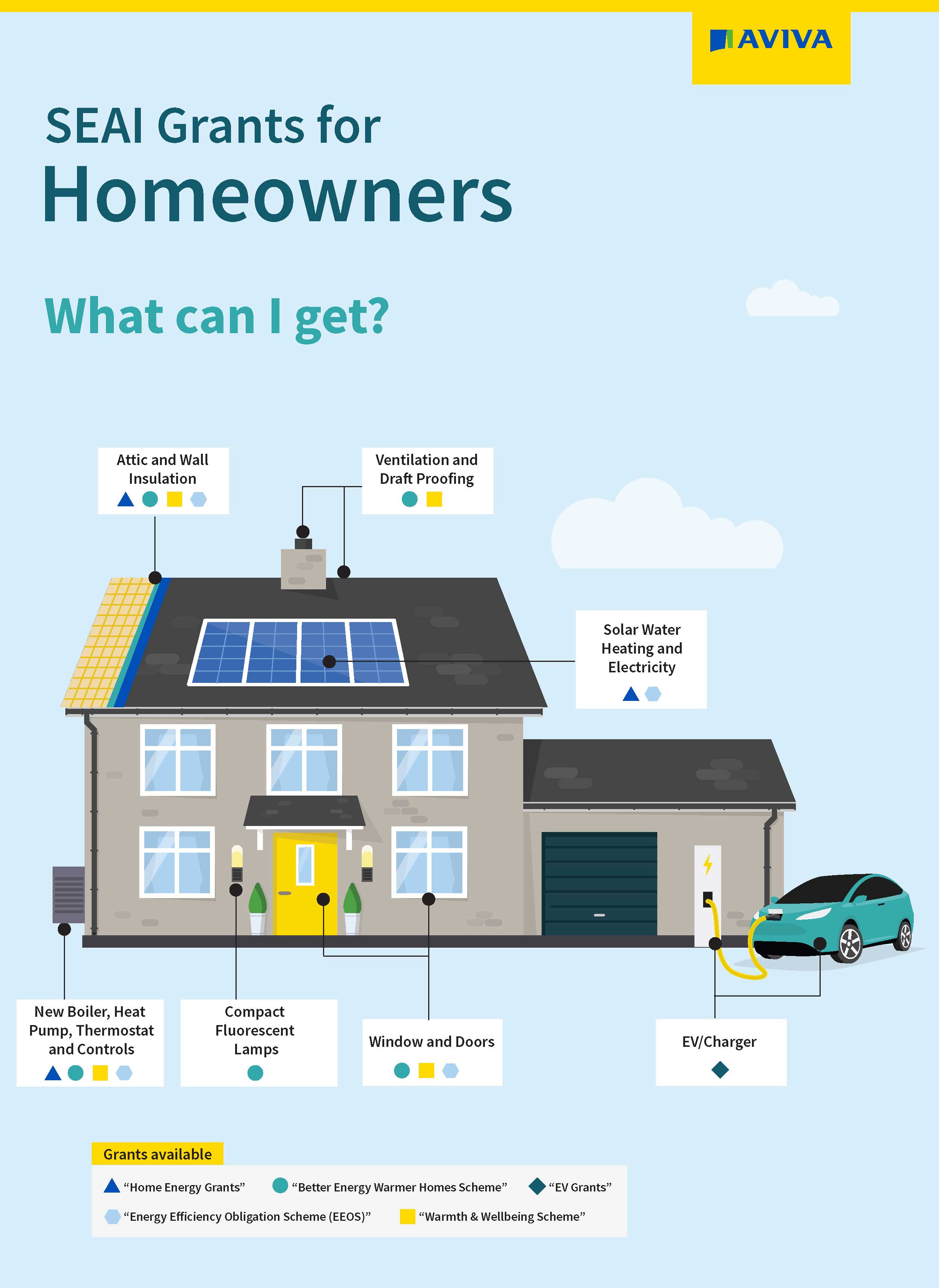 AVIVA

SEAI Grants for
Homeowners

What can I get?

Attic and Wall Insulation

Ventilation and Draft Proofing

Solar Water Heating and Electricity

New Boiler, Heat Pump, Thermostat and Controls

Compact Fluorescent Lamps

Window and Doors

EV/Charger

Grants available

“Home Energy Grants”
“Better Energy Warmer Homes Scheme”
“EV Grants”
“Energy Efficiency Obligation Scheme (EEOS)”
“Warmth & Wellbeing Scheme”