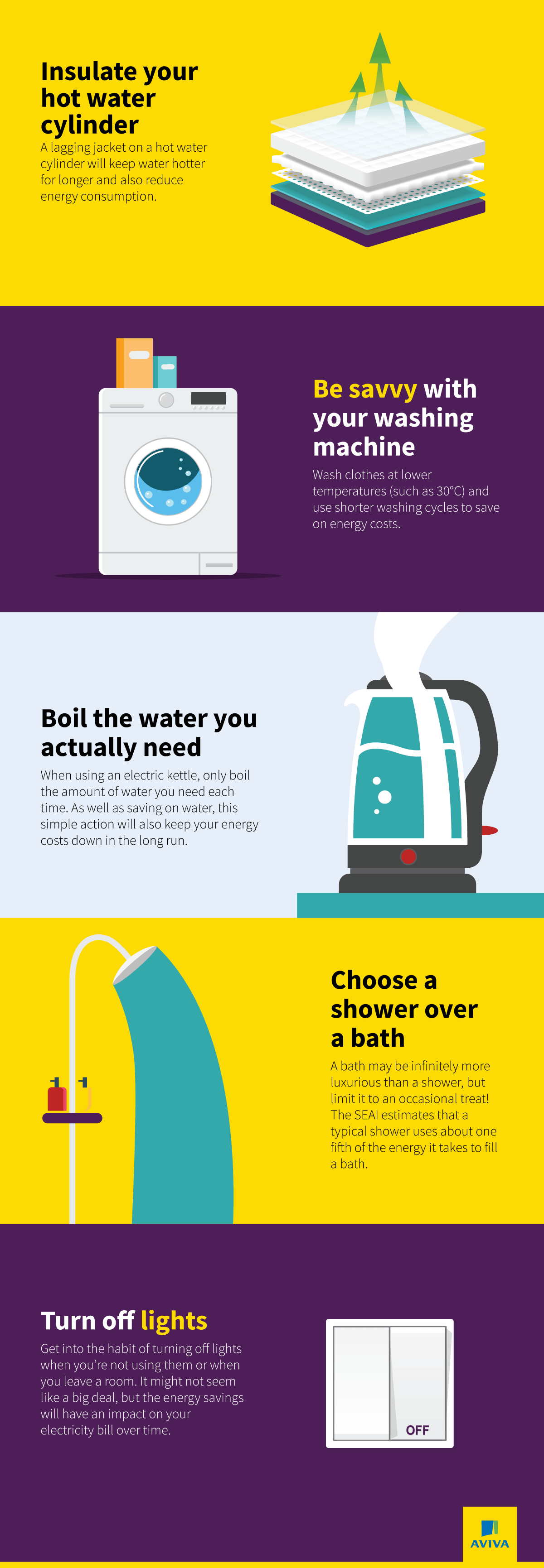 Insulate your hot water cylinder

A lagging jacket on a hot water cylinder will keep water hotter for longer and also reduce energy consumption.

Be savvy with your washing machine

Wash clothes at lower temperatures (such as 30°C) and use shorter washing cycles to save on energy costs.

Boil the water you actually need

When using an electric kettle, only boil the amount of water you need each time. As well as saving on water, this simple action will also keep your energy costs down in the long run.

Choose a shower over a bath

A bath may be infinitely more luxurious than a shower, but limit it to an occasional treat! The SEAI estimates that a typical shower uses about one fifth of the energy it takes to fill a bath.

Turn off lights

Get into the habit of turning off lights when you're not using them or when you leave a room. It might not seem like a big deal, but the energy savings will have an impact on your electricity bill over time.

OFF

AVIVA