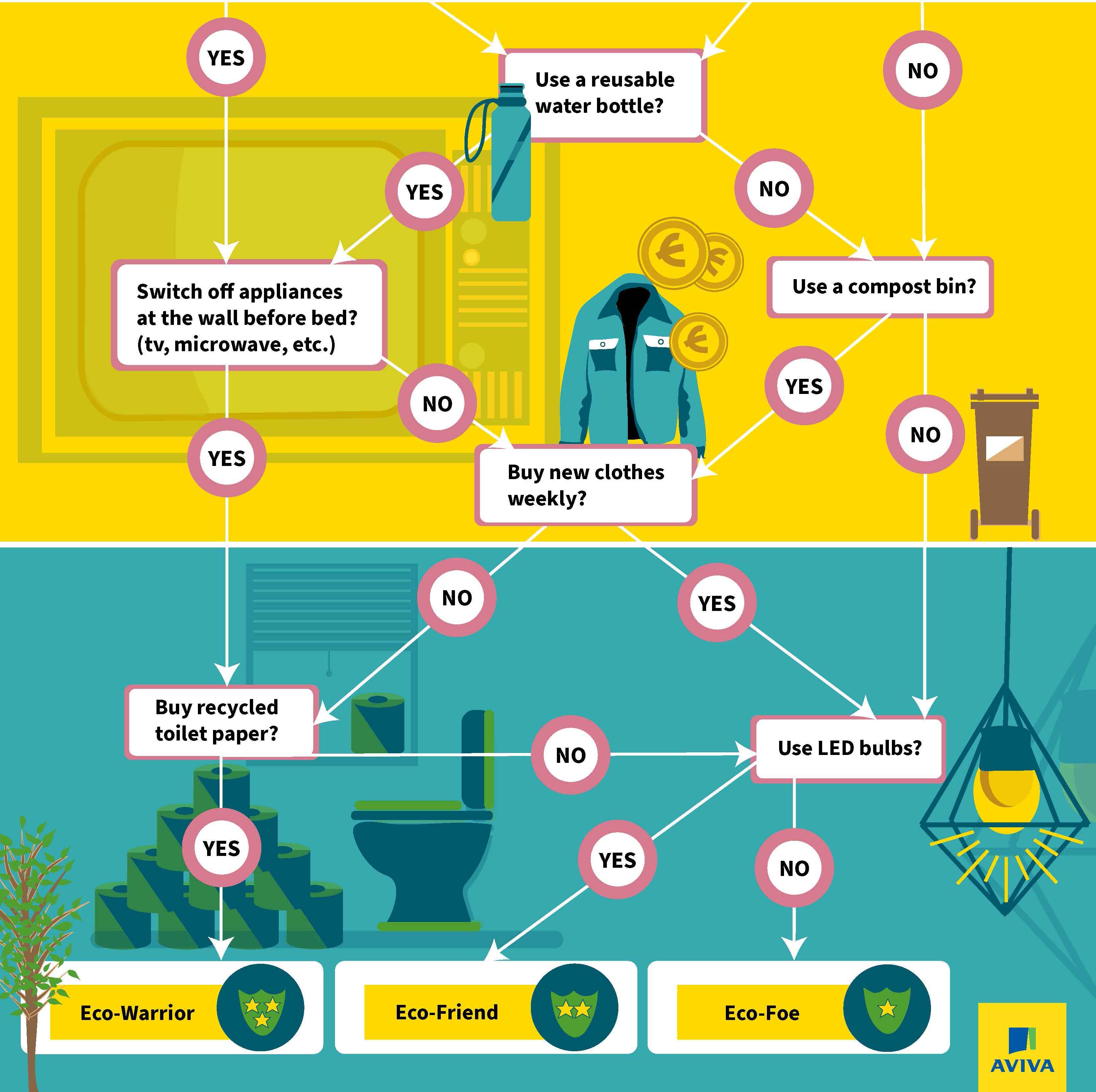 YES

Use a reusable water bottle?

NO

YES

NO

Switch off appliances at the wall before bed? (tv, microwave, etc.)

Use a compost bin?

NO

YES

NO

YES

Buy new clothes weekly?

NO

YES

Buy recycled toilet paper?

NO

Use LED bulbs?

YES

YES

NO

Eco-Warrior

Eco-Friend

Eco-Foe

AVIVA