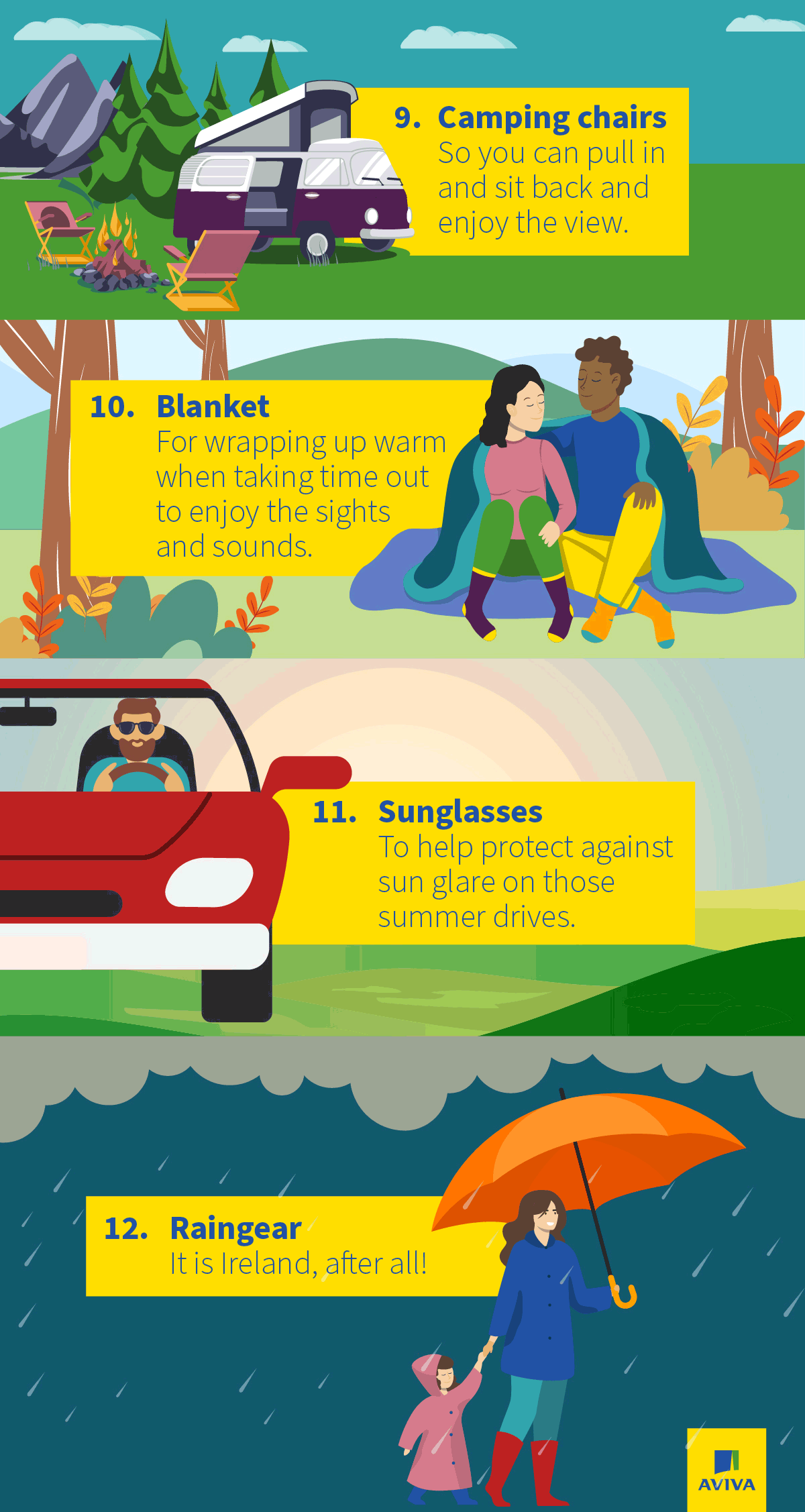 9. Camping chairs
So you can pull in and sit back and enjoy the view.

10. Blanket
For wrapping up warm when taking time out to enjoy the sights and sounds.

11. Sunglasses
To help protect against sun glare on those summer drives.

12. Raingear
It is Ireland, after all!

AVIVA