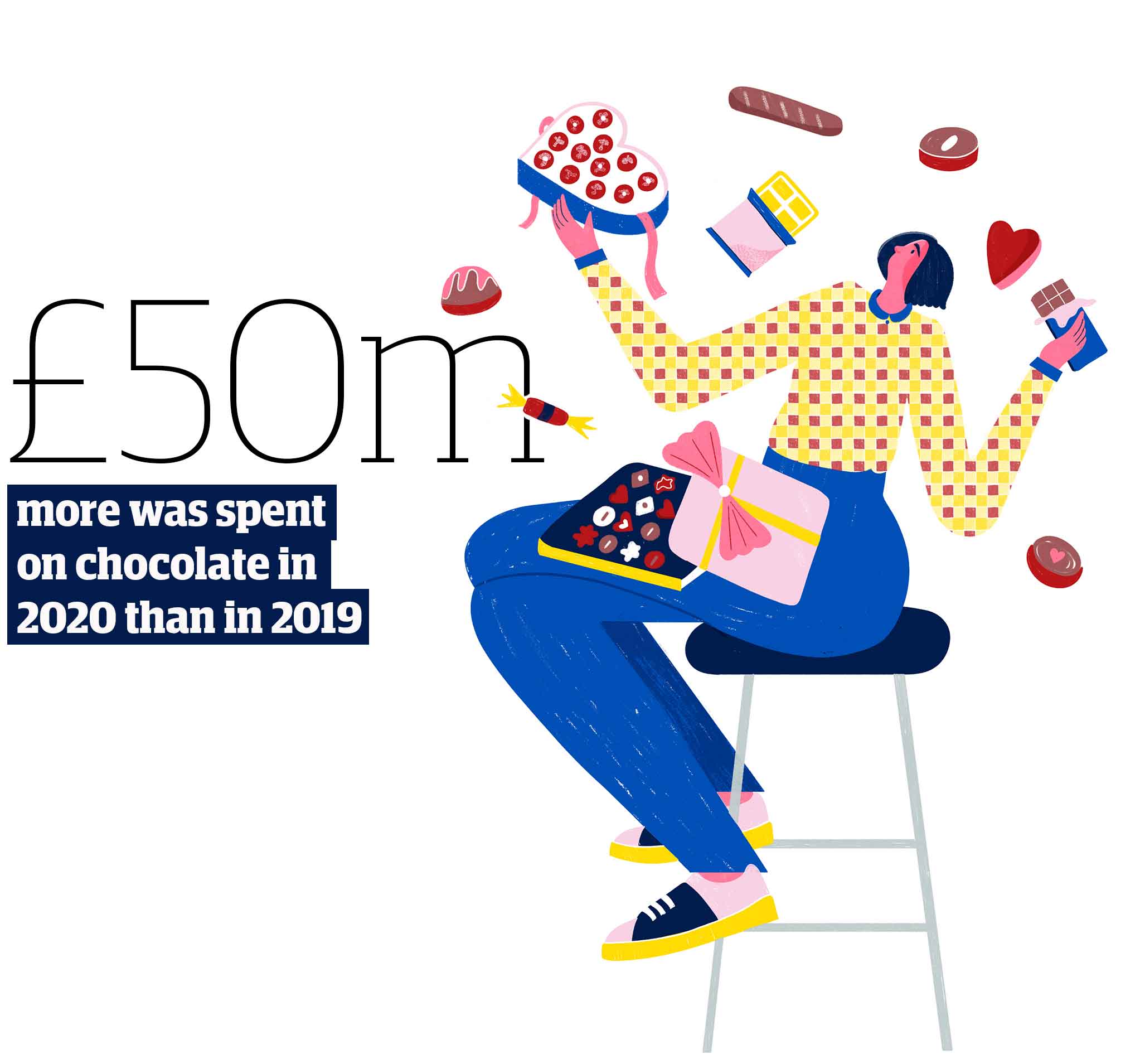 £50m

more was spent on chocolate in 2020 than in 2019