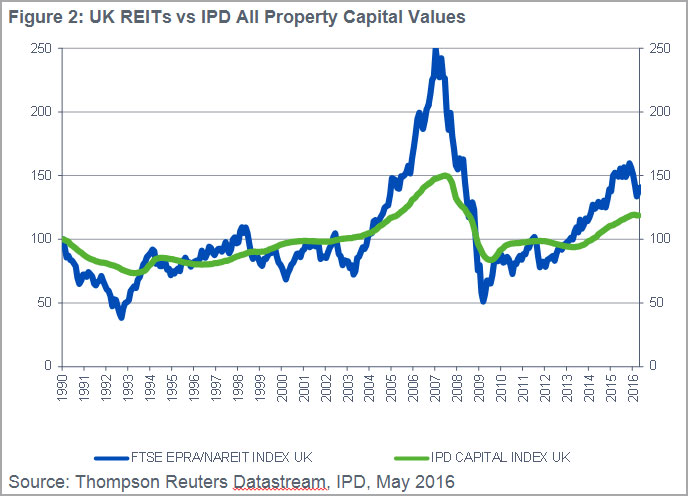 Figure 2: UK REITs vs IPD All Property Capital Values

250
200
150
100
50
0

250
200
150
100
50
0

1990
1991
1992
1993
1994
1995
1996
1997
1998
1999
2000
2001
2002
2003
2004
2005
2006
2007
2008
2009
2010
2011
2012
2013
2014
2015
2016

FTSE EPRA/NAREIT INDEX UK
IPD CAPITAL INDEX UK

Source: Thompson Reuters Datastream, IPD, May 2016