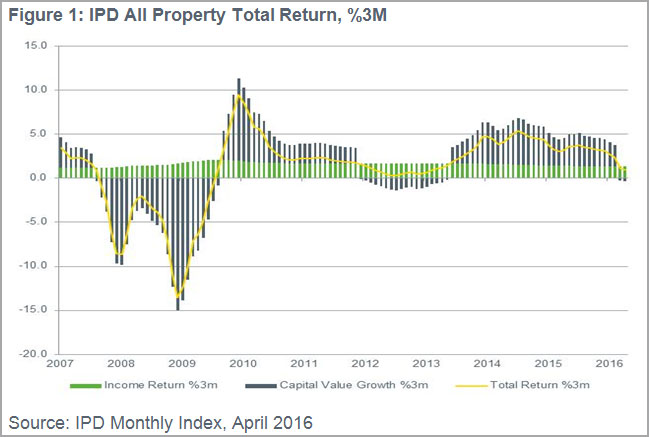 Figure 1: IPD All Property Total Return, %3M

15.0
10.0
5.0
0.0
-5.0
-10.0
-15.0
-20.0

2007 2008 2009 2010 2011 2012 2013 2014 2015 2016

Income Return %3m
Capital Value Growth %3m
Total Return %3m

Source: IPD Monthly Index, April 2016