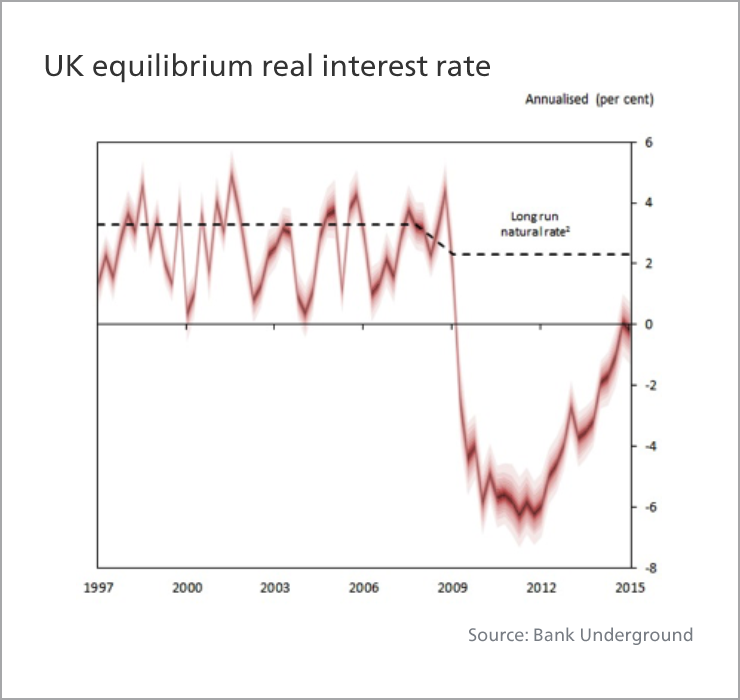 UK equilibrium real interest rate

Annualised (per cent)

6
4
2
0
-2
-4
-6
-8

Long run natural rate$^2$

1997
2000
2003
2006
2009
2012
2015

Source: Bank Underground