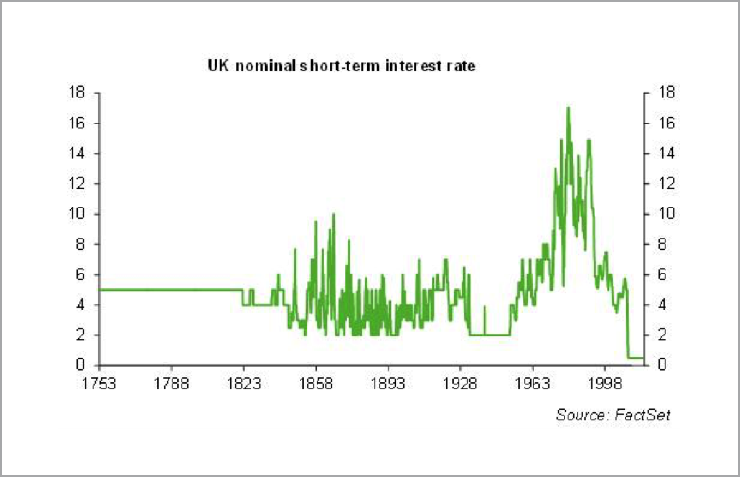 UK nominal short-term interest rate

18
16
14
12
10
8
6
4
2
0

18
16
14
12
10
8
6
4
2
0

1753 1788 1823 1858 1893 1928 1963 1998

Source: FactSet