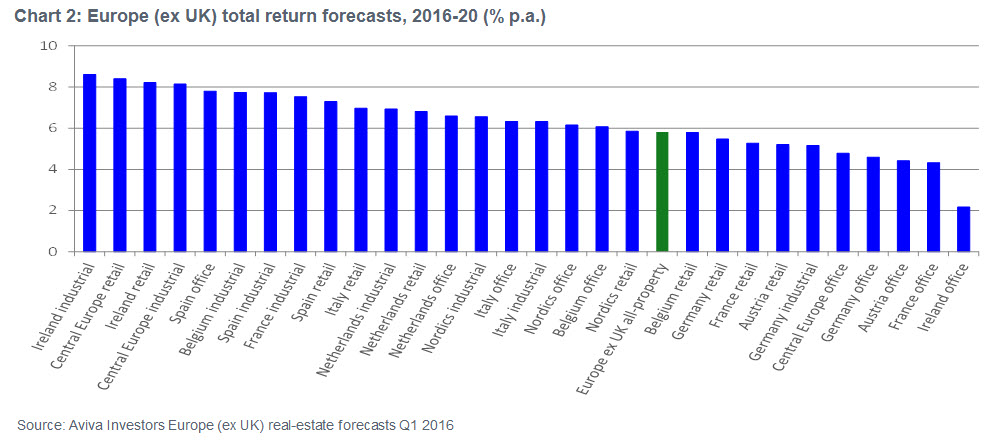 Chart 2: Europe (ex UK) total return forecasts, 2016-20 (% p.a.)

10
8
6
4
2
0

Ireland industrial
Central Europe retail
Ireland retail
Central Europe industrial
Spain office
Belgium industrial
Spain industrial
France industrial
Spain retail
Italy retail
Netherlands industrial
Netherlands retail
Netherlands office
Nordics industrial
Italy office
Italy industrial
Nordics office
Belgium office
Nordics retail
Europe ex UK all-property
Belgium retail
Germany retail
France retail
Austria retail
Germany industrial
Central Europe office
Germany office
Austria office
France office
Ireland office

Source: Aviva Investors Europe (ex UK) real-estate forecasts Q1 2016