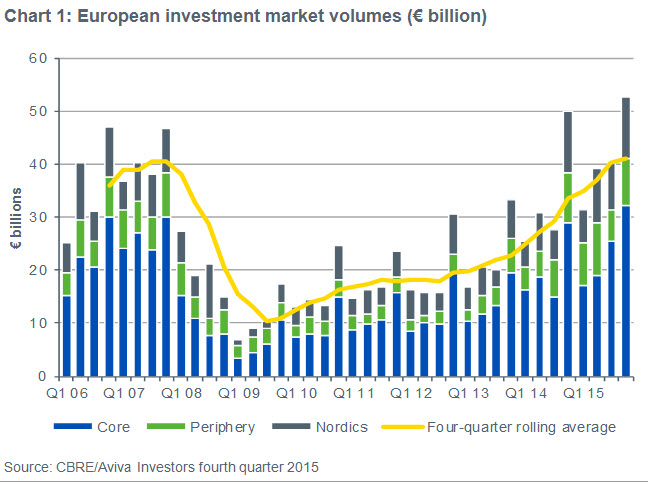 Chart 1: European investment market volumes (€ billion)

60
50
40
30
20
10
0

€ billions

Q1 06 Q1 07 Q1 08 Q1 09 Q1 10 Q1 11 Q1 12 Q1 13 Q1 14 Q1 15

Core Periphery Nordics Four-quarter rolling average

Source: CBRE/Aviva Investors fourth quarter 2015