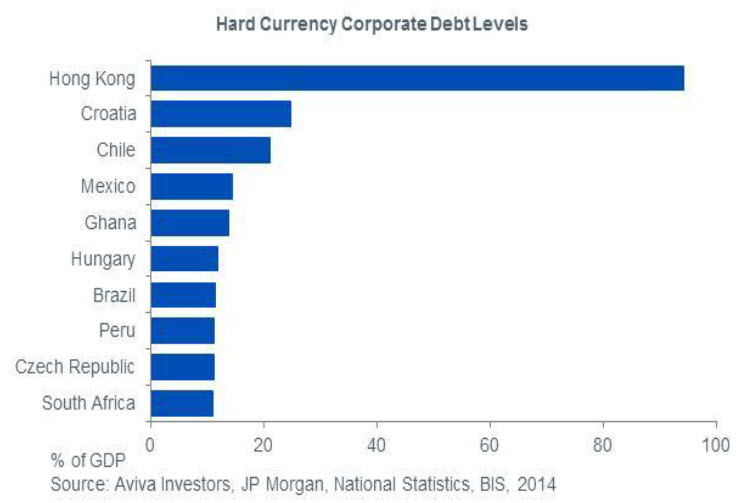 Hard Currency Corporate Debt Levels

Hong Kong
Croatia
Chile
Mexico
Ghana
Hungary
Brazil
Peru
Czech Republic
South Africa

0
20
40
60
80
100

% of GDP
Source: Aviva Investors, JP Morgan, National Statistics, BIS, 2014