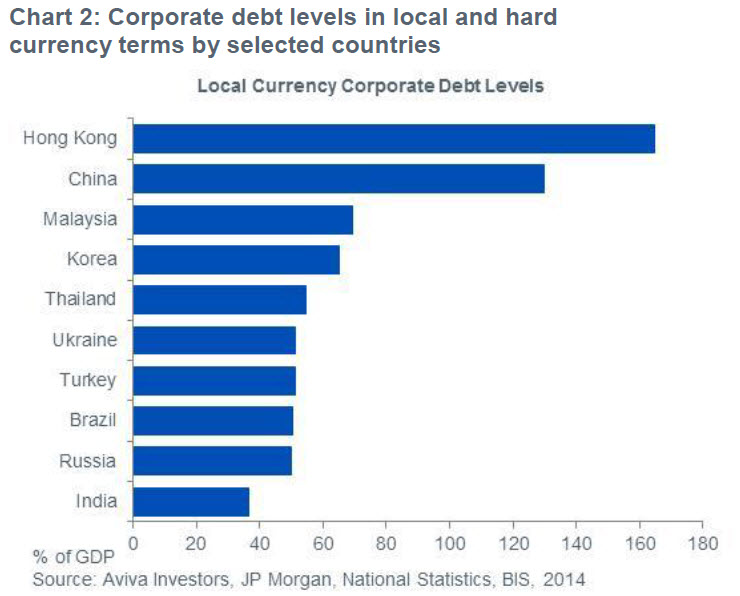 Chart 2: Corporate debt levels in local and hard currency terms by selected countries

Local Currency Corporate Debt Levels

Hong Kong
China
Malaysia
Korea
Thailand
Ukraine
Turkey
Brazil
Russia
India

0 20 40 60 80 100 120 140 160 180

% of GDP
Source: Aviva Investors, JP Morgan, National Statistics, BIS, 2014