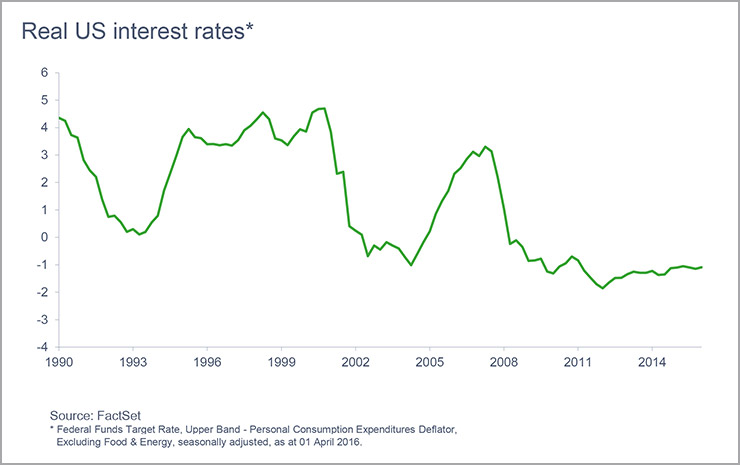 Real US interest rates*

6
5
4
3
2
1
0
-1
-2
-3
-4

1990 1993 1996 1999 2002 2005 2008 2011 2014

Source: FactSet
* Federal Funds Target Rate, Upper Band - Personal Consumption Expenditures Deflator, Excluding Food & Energy, seasonally adjusted, as at 01 April 2016.