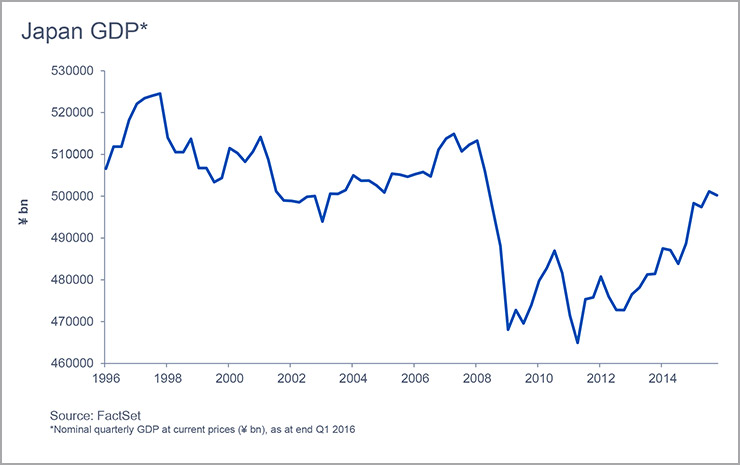 Japan GDP*

¥ bn

530000
520000
510000
500000
490000
480000
470000
460000

1996
1998
2000
2002
2004
2006
2008
2010
2012
2014

Source: FactSet
*Nominal quarterly GDP at current prices (¥ bn), as at end Q1 2016