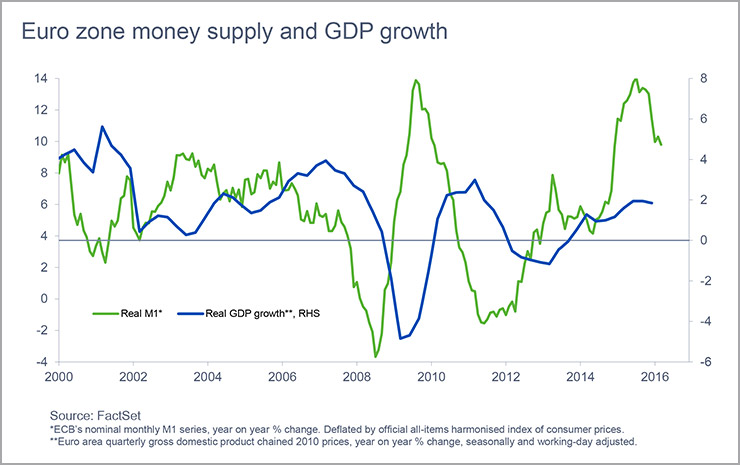 Euro zone money supply and GDP growth

14
12
10
8
6
4
2
0
-2
-4

8
6
4
2
0
-2
-4
-6

Real M1*
Real GDP growth**, RHS

2000
2002
2004
2006
2008
2010
2012
2014
2016

Source: FactSet
*ECB's nominal monthly M1 series, year on year % change. Deflated by official all-items harmonised index of consumer prices.
**Euro area quarterly gross domestic product chained 2010 prices, year on year % change, seasonally and working-day adjusted.