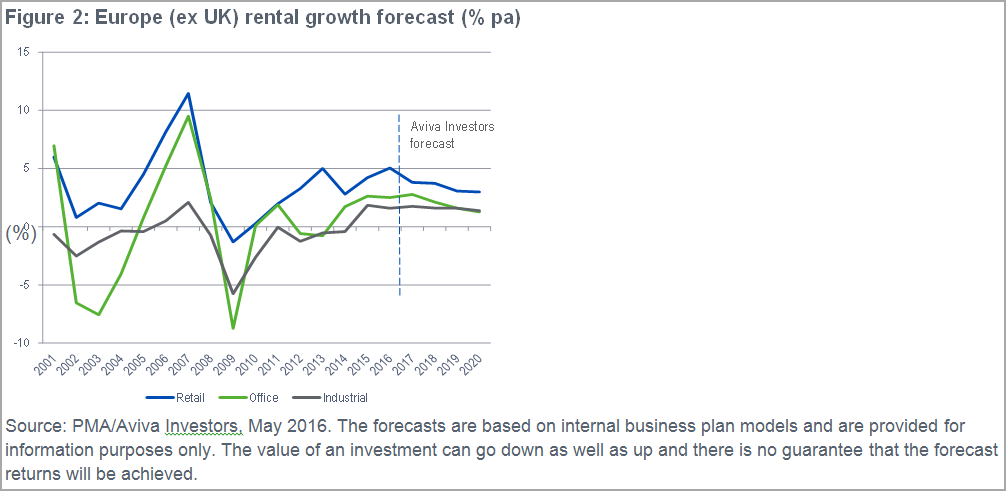 Figure 2: Europe (ex UK) rental growth forecast (% pa)

15
10
5
(%)
-5
-10

Aviva Investors forecast

2001 2002 2003 2004 2005 2006 2007 2008 2009 2010 2011 2012 2013 2014 2015 2016 2017 2018 2019 2020

Retail Office Industrial

Source: PMA/Aviva Investors, May 2016. The forecasts are based on internal business plan models and are provided for information purposes only. The value of an investment can go down as well as up and there is no guarantee that the forecast returns will be achieved.