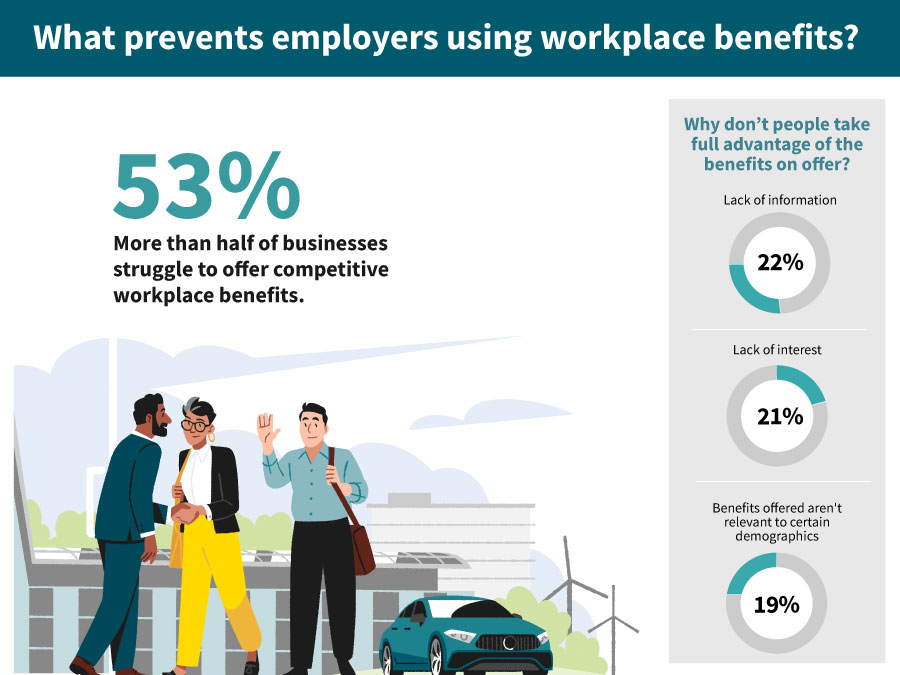 What prevents employers using workplace benefits?

53%

More than half of businesses struggle to offer competitive workplace benefits.

Why don't people take full advantage of the benefits on offer?

Lack of information

22%

Lack of interest

21%

Benefits offered aren't relevant to certain demographics

19%