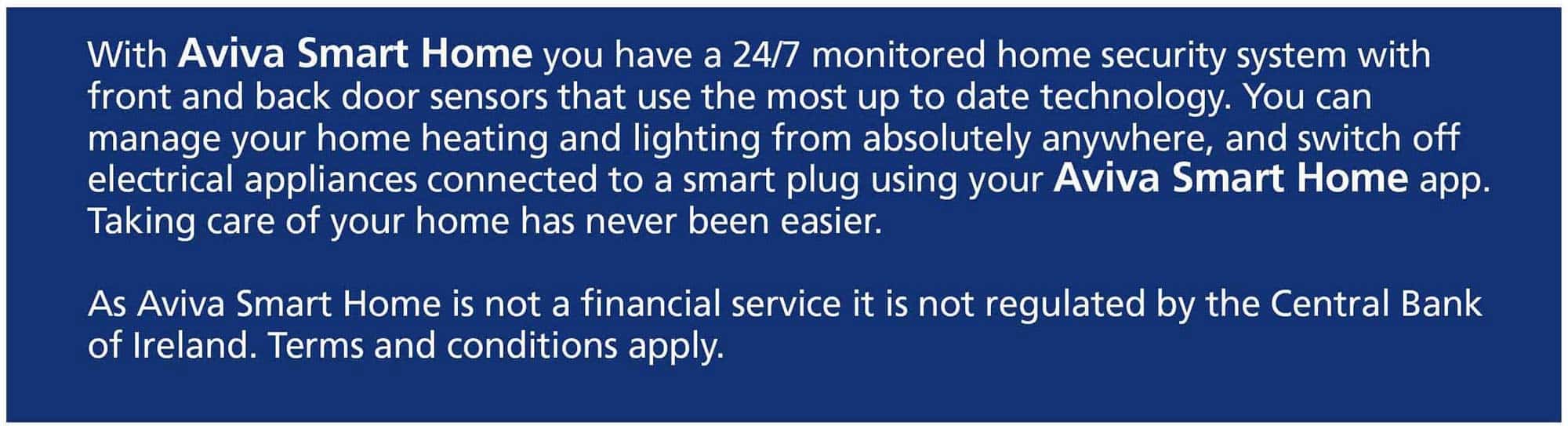 With Aviva Smart Home you have a 24/7 monitored home security system with front and back door sensors that use the most up to date technology. You can manage your home heating and lighting from absolutely anywhere, and switch off electrical appliances connected to a smart plug using your Aviva Smart Home app. Taking care of your home has never been easier.

As Aviva Smart Home is not a financial service it is not regulated by the Central Bank of Ireland. Terms and conditions apply.