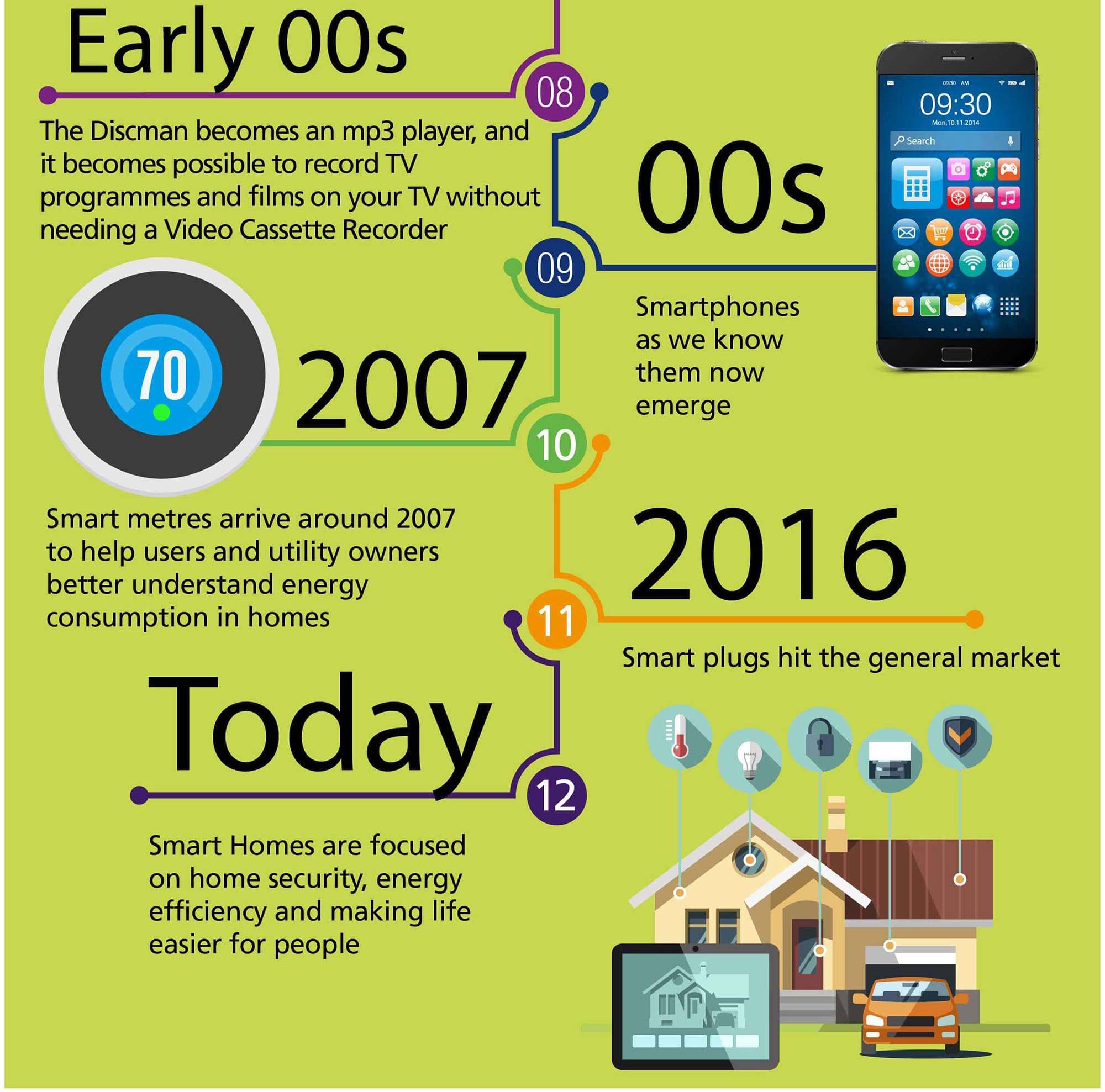 Early 00s

08

The Discman becomes an mp3 player, and it becomes possible to record TV programmes and films on your TV without needing a Video Cassette Recorder

09:30 AM
09:30
Mon,10.11.2014
Search

00s

09

Smartphones as we know them now emerge

70

2007

10

Smart metres arrive around 2007 to help users and utility owners better understand energy consumption in homes

2016

11

Smart plugs hit the general market

Today

12

Smart Homes are focused on home security, energy efficiency and making life easier for people